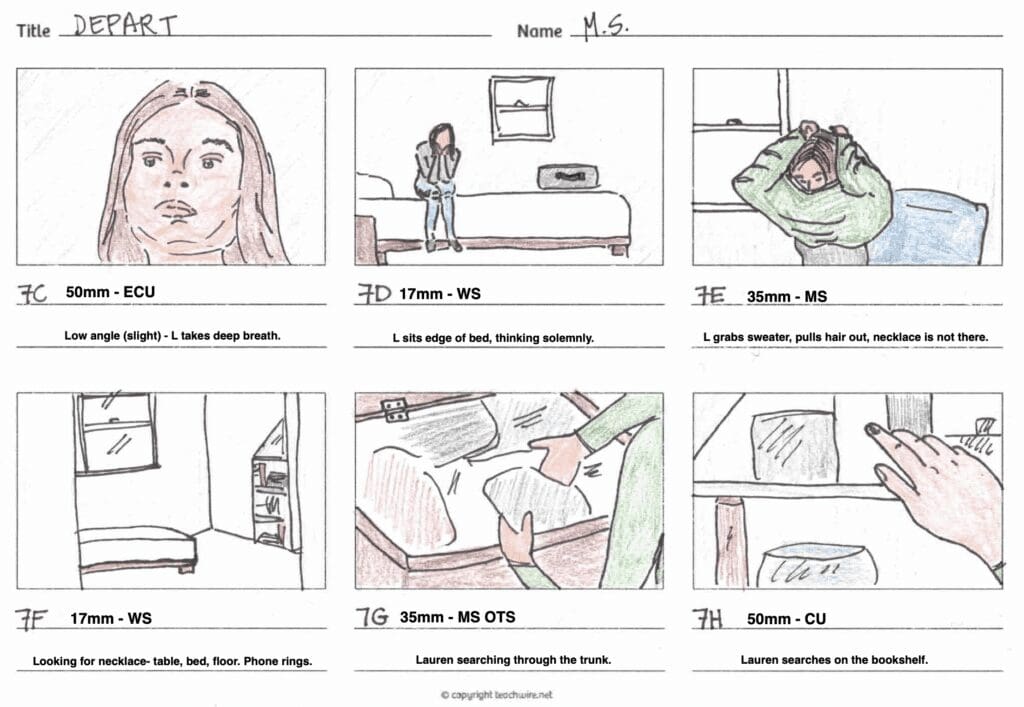 Title DEPART

Name M.S.

7C 50mm - ECU

Low angle (slight) - L takes deep breath.

7D 17mm - WS

L sits edge of bed, thinking solemnly.

7E 35mm - MS

L grabs sweater, pulls hair out, necklace is not there.

7F 17mm - WS

Looking for necklace- table, bed, floor. Phone rings.

7G 35mm - MS OTS

Lauren searching through the trunk.

7H 50mm - CU

Lauren searches on the bookshelf.

© copyright teachwire.net